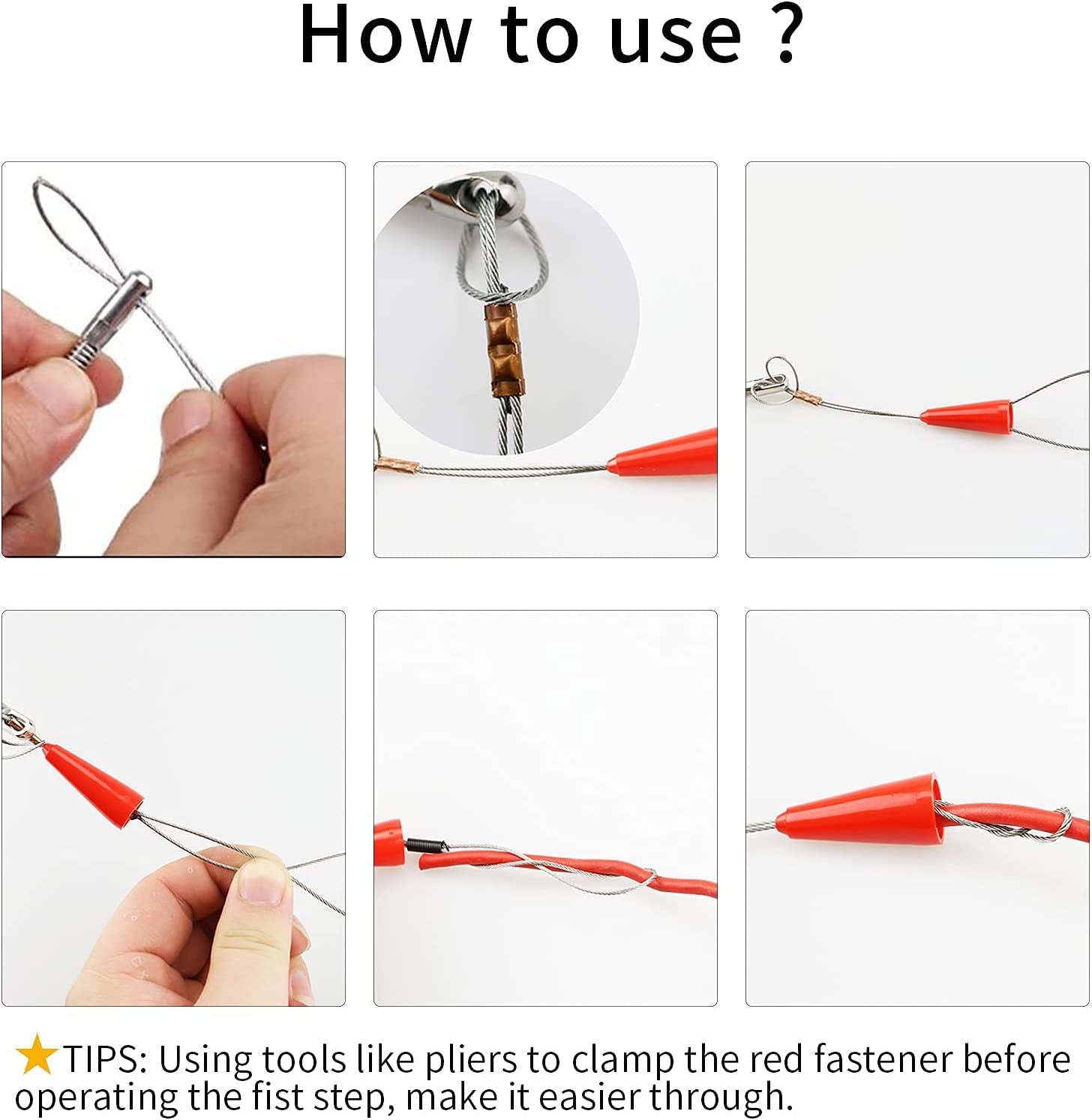 How to use ?

★TIPS: Using tools like pliers to clamp the red fastener before operating the fist step, make it easier through.